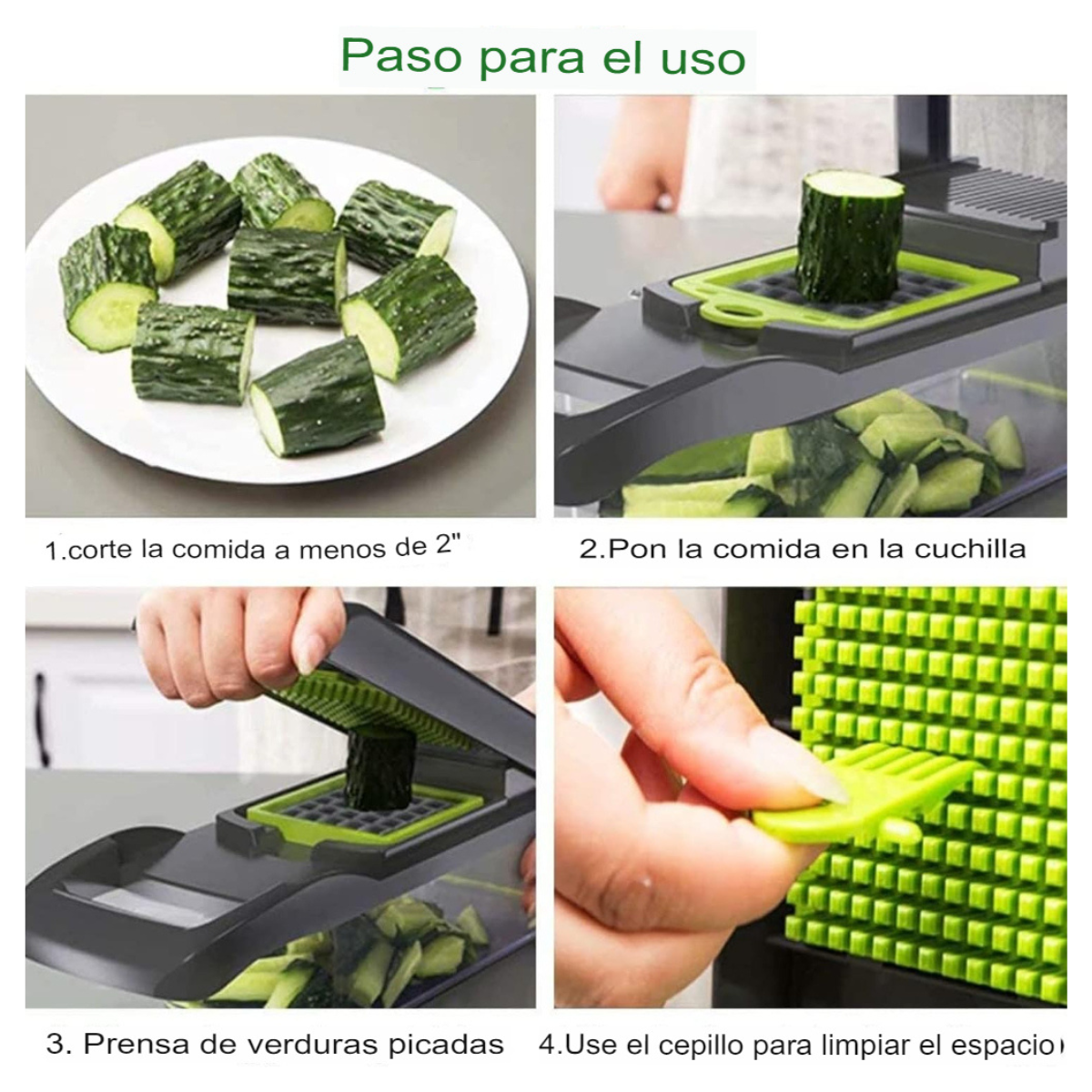 Paso para el uso

1.corte la comida a menos de 2"

2.Pon la comida en la cuchilla

3. Prensa de verduras picadas

4.Use el cepillo para limpiar el espacio