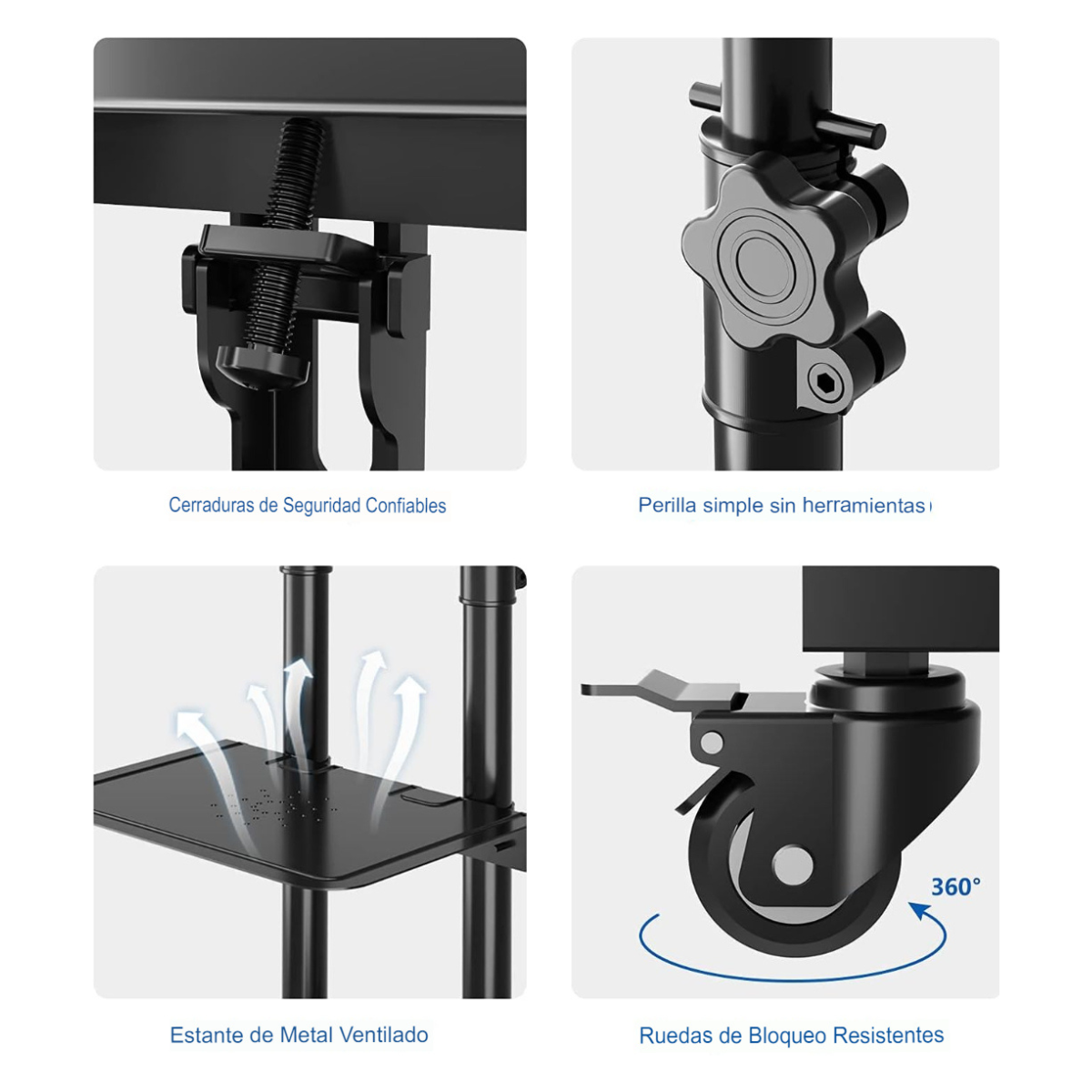 Cerraduras de Seguridad Confiables

Perilla simple sin herramientas

360°

Estante de Metal Ventilado

Ruedas de Bloqueo Resistentes