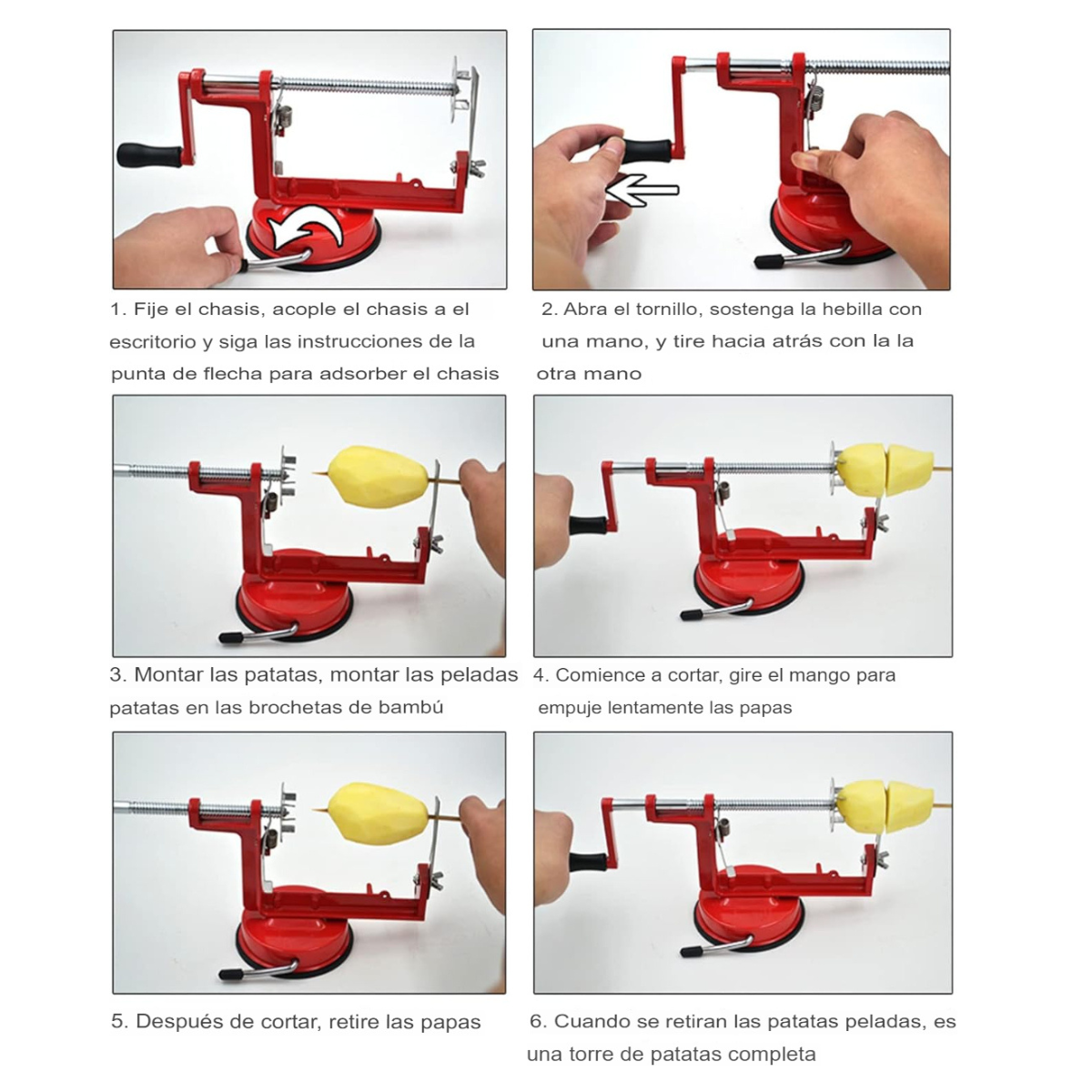 1. Fije el chasis, acople el chasis a el escritorio y siga las instrucciones de la punta de flecha para adsorber el chasis

2. Abra el tornillo, sostenga la hebilla con una mano, y tire hacia atrás con la la otra mano

3. Montar las patatas, montar las peladas patatas en las brochetas de bambú

4. Comience a cortar, gire el mango para empuje lentamente las papas

5. Después de cortar, retire las papas

6. Cuando se retiran las patatas peladas, es una torre de patatas completa